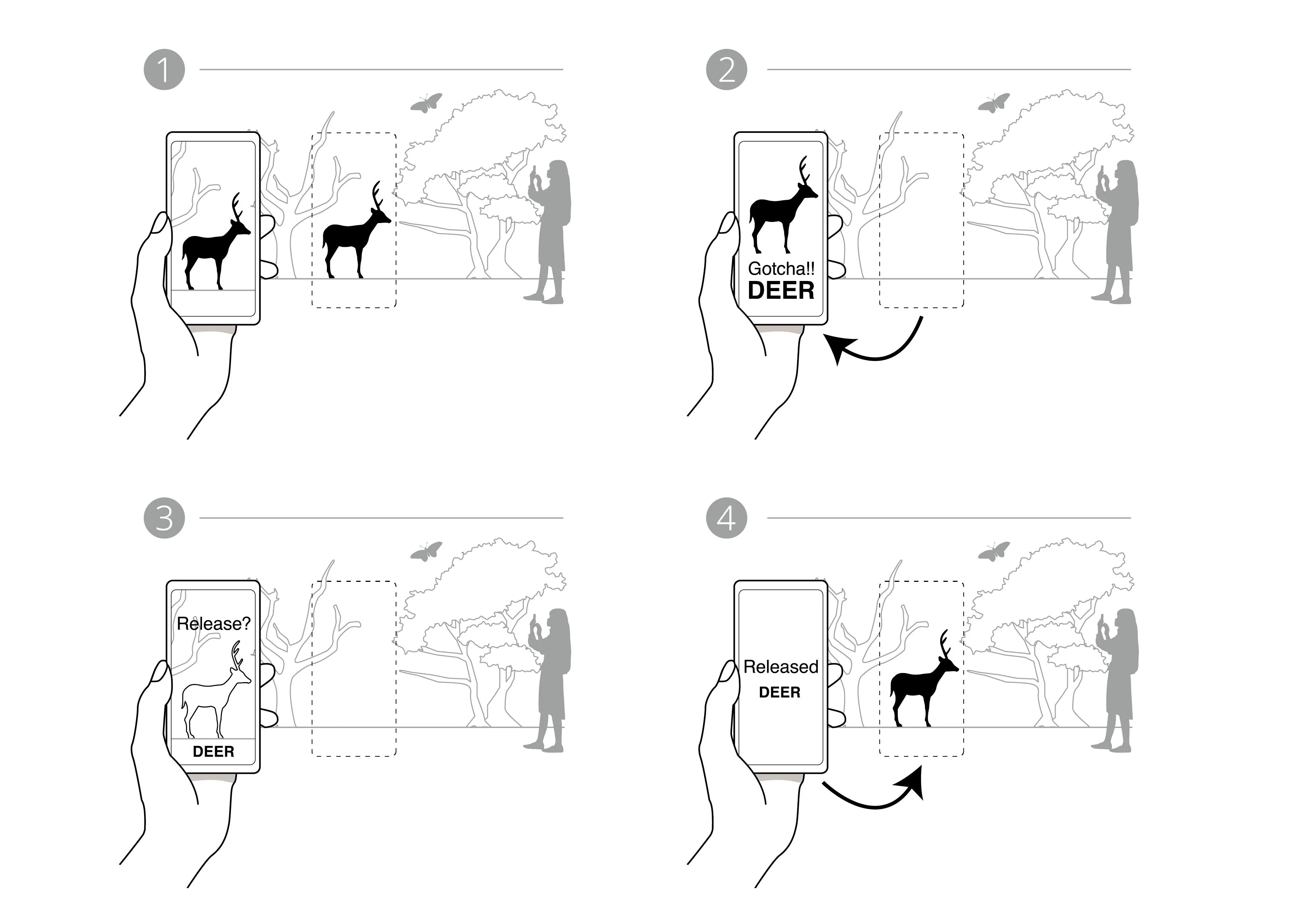 1

2

Gotcha!!
DEER

3

Release?

DEER

4

Released
DEER